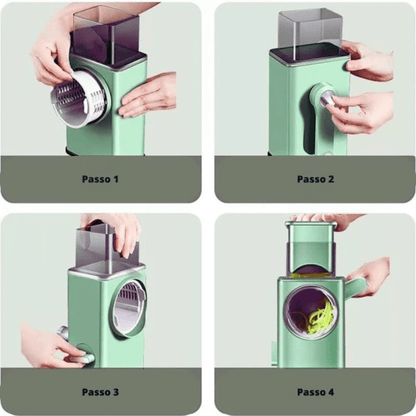 Passo 1

Passo 2

Passo 3

Passo 4